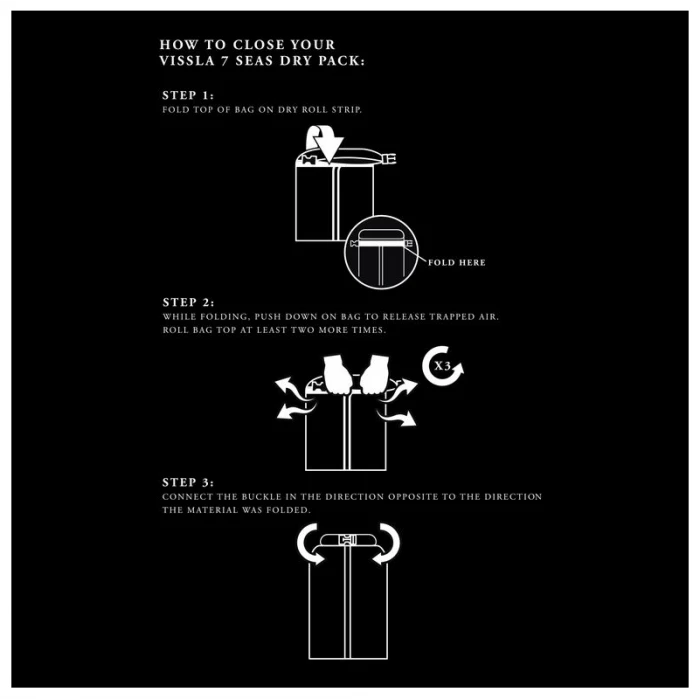 HOW TO CLOSE YOUR VISSLA 7 SEAS DRY PACK:

STEP 1:
FOLD TOP OF BAG ON DRY ROLL STRIP.

FOLD HERE

STEP 2:
WHILE FOLDING, PUSH DOWN ON BAG TO RELEASE TRAPPED AIR. ROLL BAG TOP AT LEAST TWO MORE TIMES.

X3

STEP 3:
CONNECT THE BUCKLE IN THE DIRECTION OPPOSITE TO THE DIRECTION THE MATERIAL WAS FOLDED.